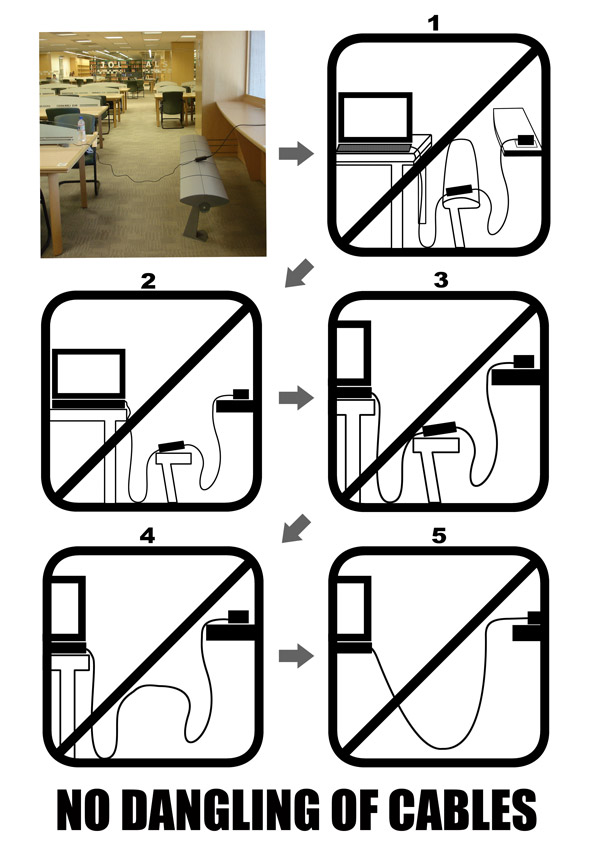 1

2

3

4

5

NO DANGLING OF CABLES