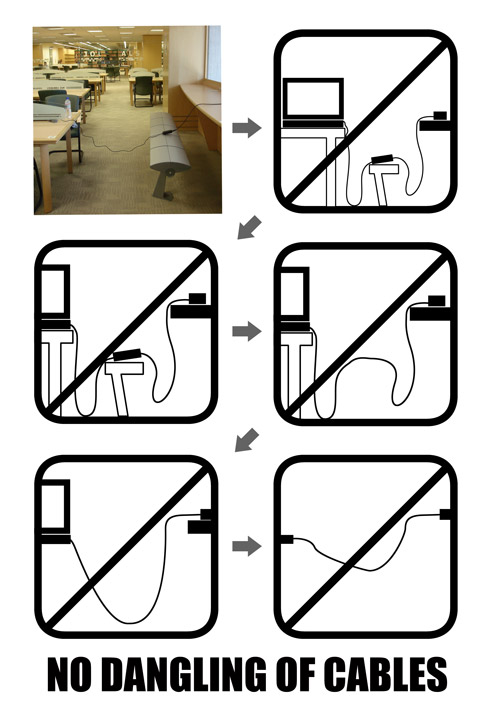 NO DANGLING OF CABLES